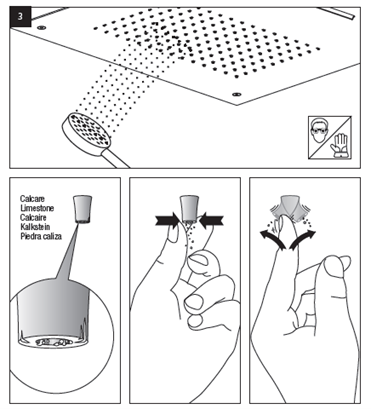 3

Calcare
Limestone
Calcaire
Kalkstein
Piedra caliza