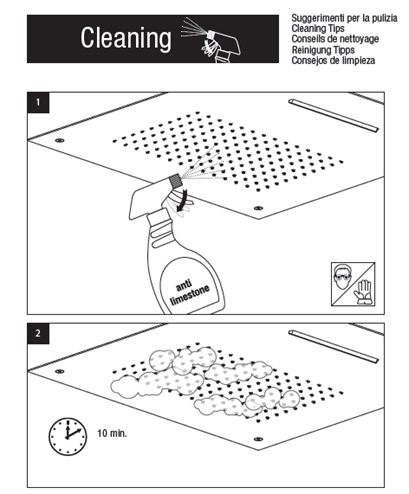 Cleaning

Suggerimenti per la pulizia
Cleaning Tips
Conseils de nettoyage
Reinigung Tipps
Consejos de limpieza

1

anti limestone

2

10 min.