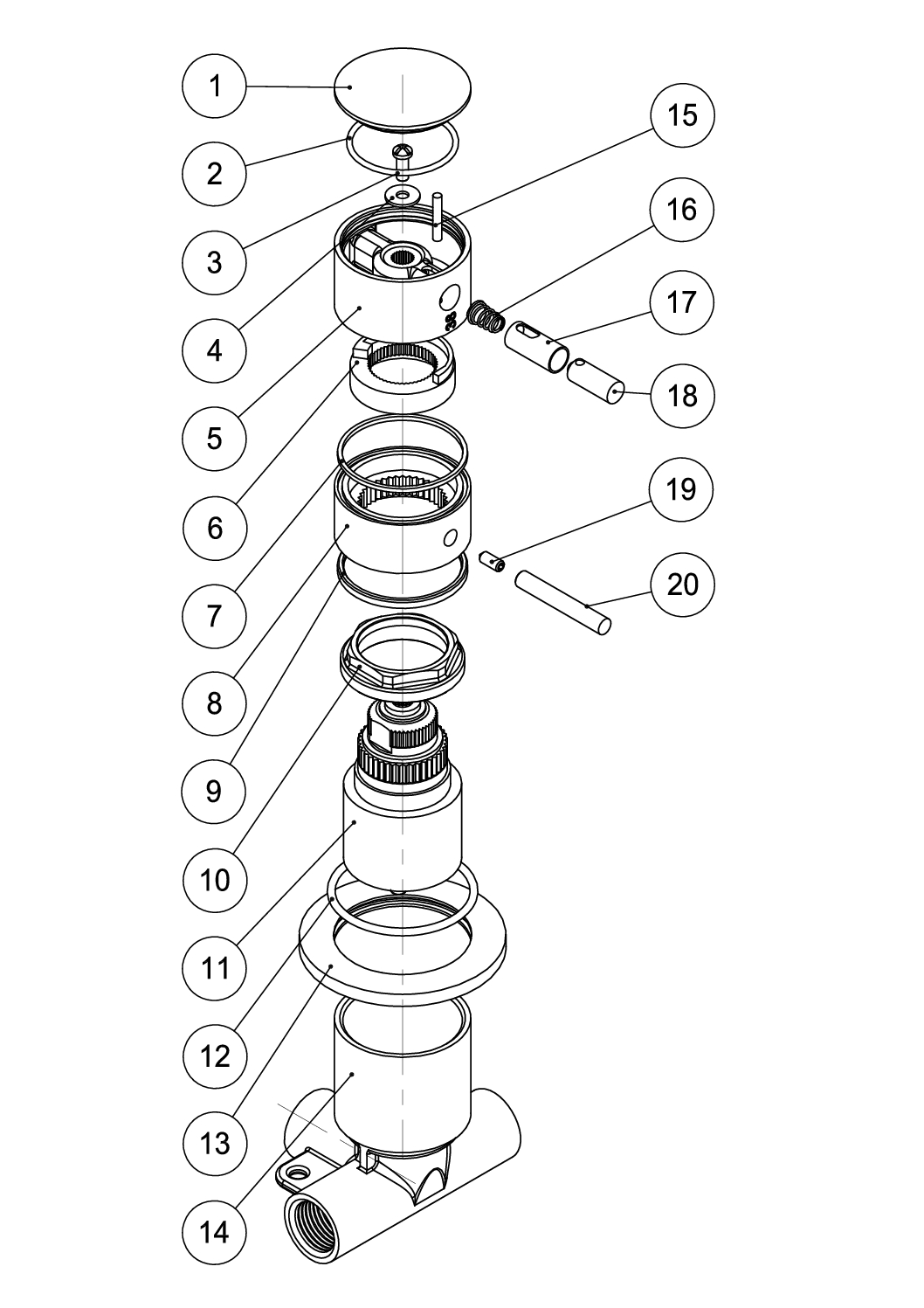 1
2
3
4
5
6
7
8
9
10
11
12
13
14
15
16
17
18
19
20